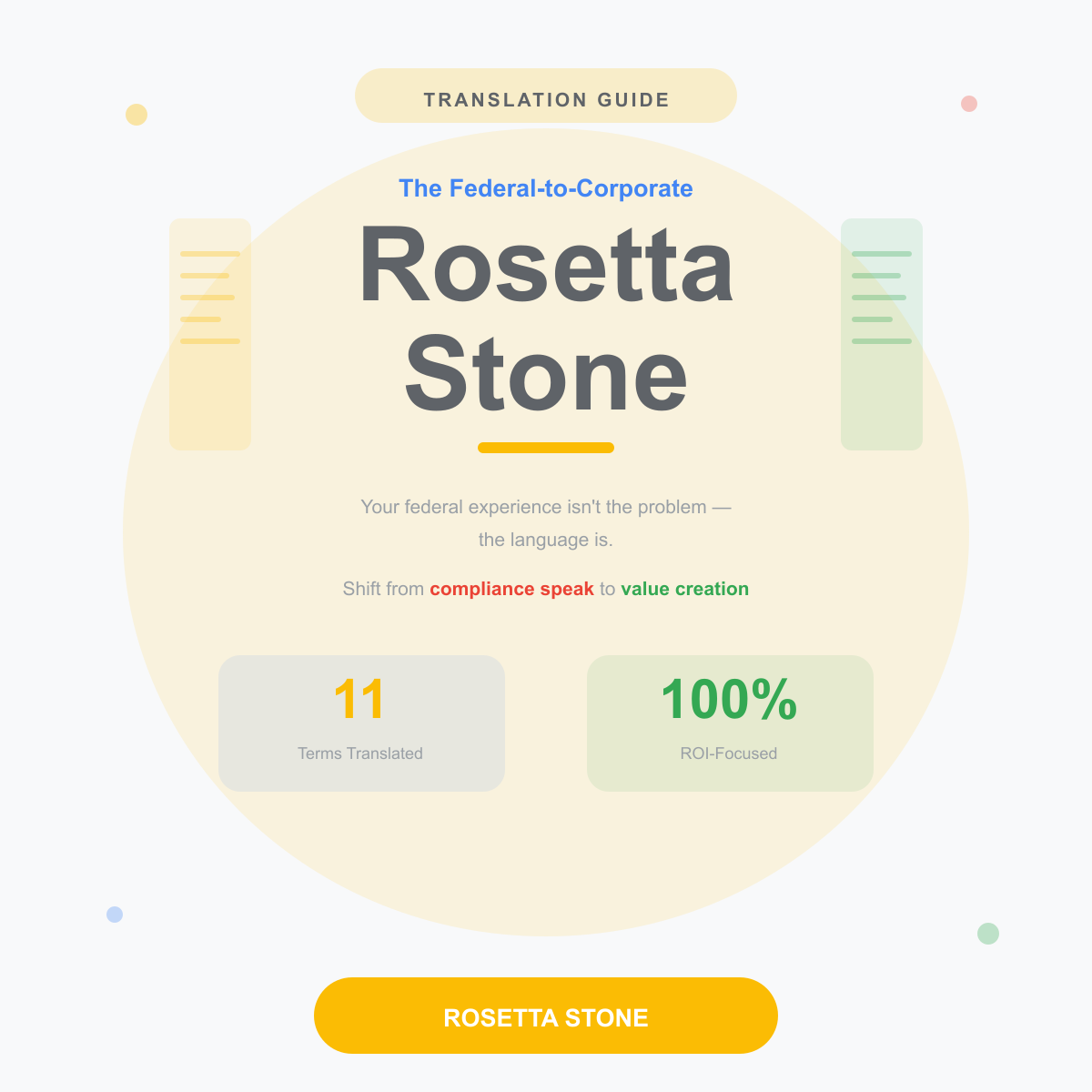 TRANSLATION GUIDE

The Federal-to-Corporate

Rosetta Stone

Your federal experience isn't the problem — the language is.

Shift from compliance speak to value creation

11
Terms Translated

100%
ROI-Focused

ROSETTA STONE